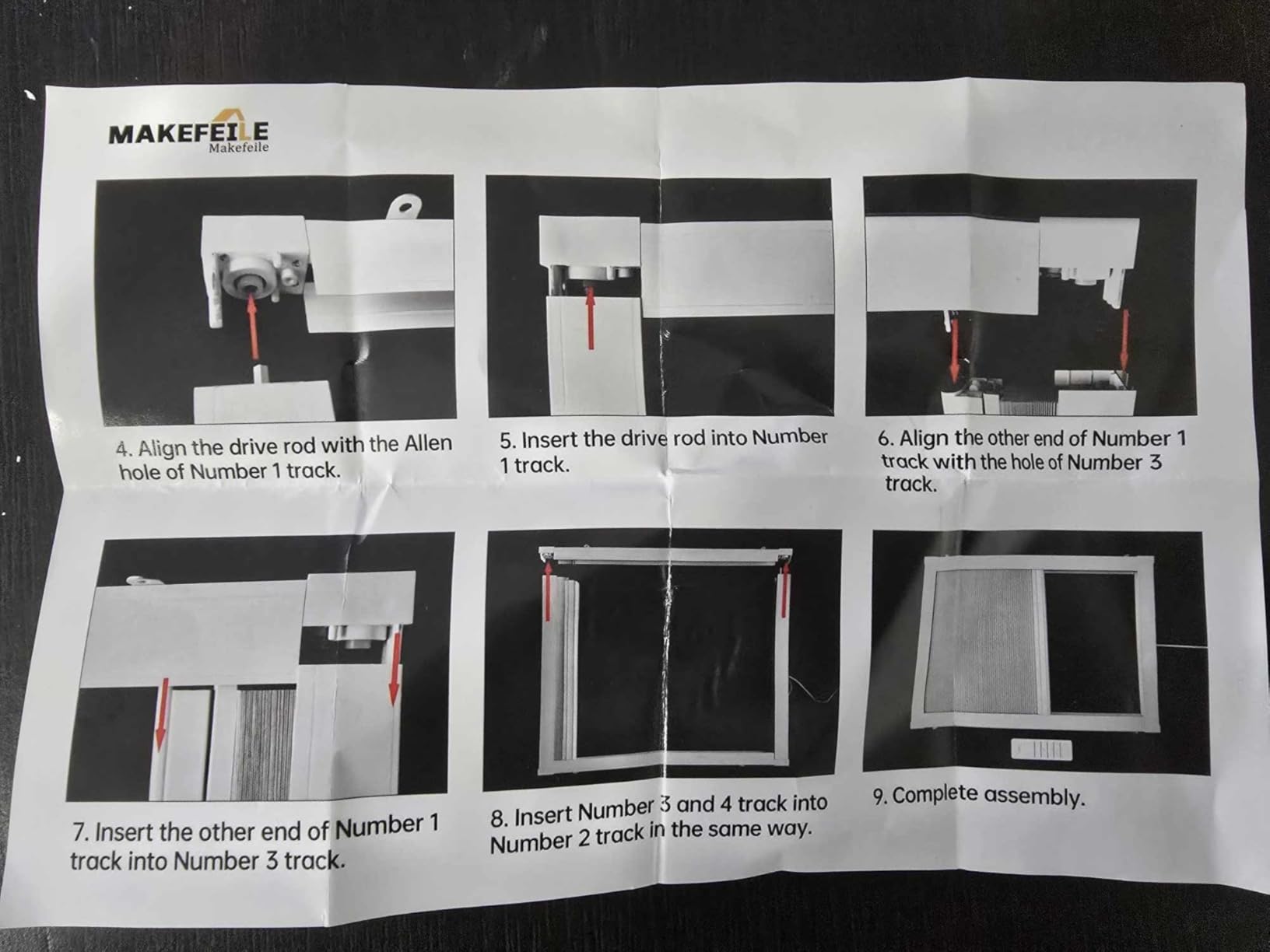 MAKEFEILE
Makefeile

4. Align the drive rod with the Allen hole of Number 1 track.

5. Insert the drive rod into Number 1 track.

6. Align the other end of Number 1 track with the hole of Number 3 track.

7. Insert the other end of Number 1 track into Number 3 track.

8. Insert Number 3 and 4 track into Number 2 track in the same way.

9. Complete assembly.