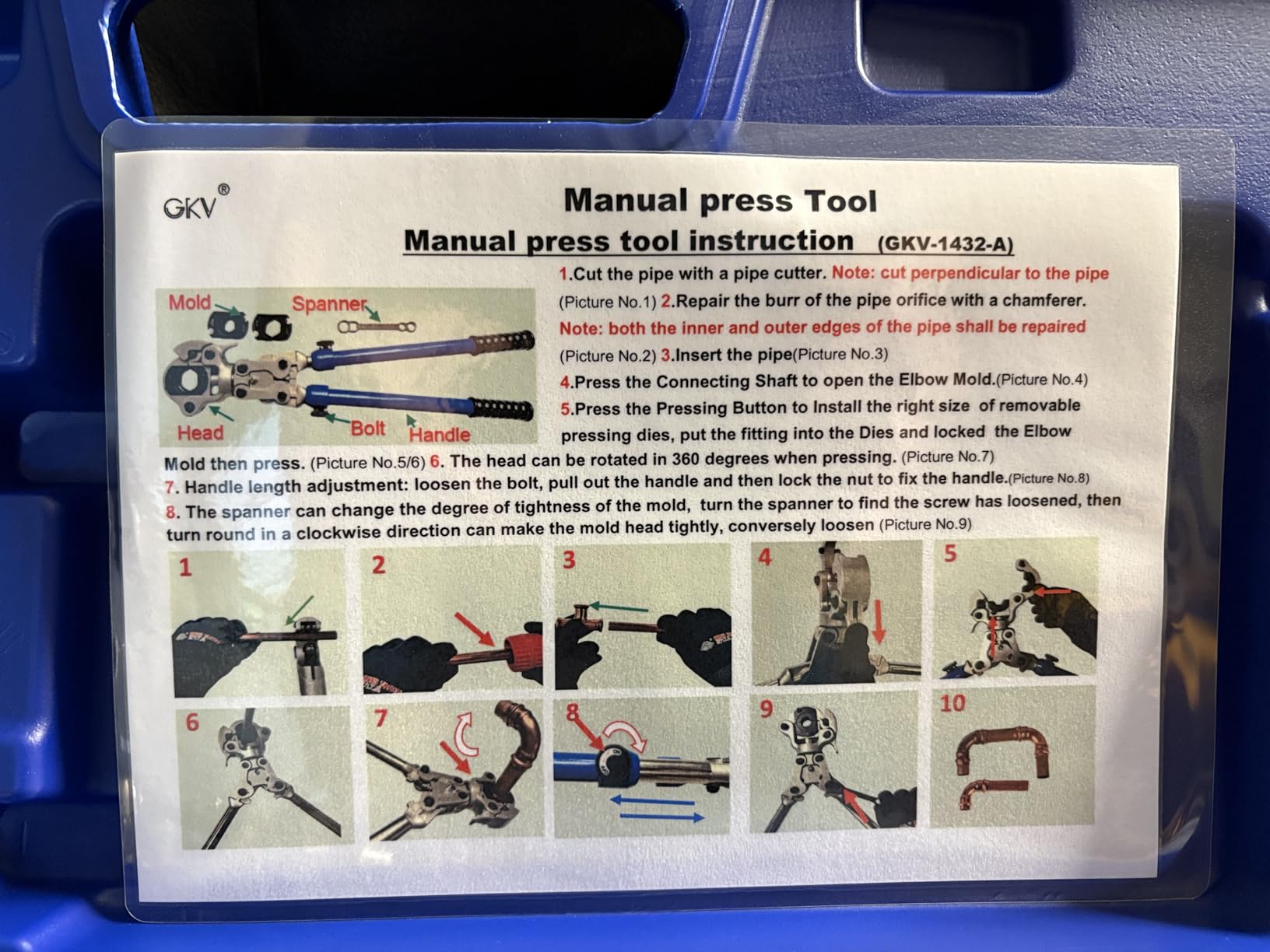 GKV®

Manual press Tool

Manual press tool instruction (GKV-1432-A)

Mold Spanner Head Bolt Handle

1.Cut the pipe with a pipe cutter. Note: cut perpendicular to the pipe (Picture No.1) 2.Repair the burr of the pipe orifice with a chamferer. Note: both the inner and outer edges of the pipe shall be repaired (Picture No.2) 3.Insert the pipe(Picture No.3)
4.Press the Connecting Shaft to open the Elbow Mold.(Picture No.4)
5.Press the Pressing Button to Install the right size of removable pressing dies, put the fitting into the Dies and locked the Elbow Mold then press. (Picture No.5/6) 6. The head can be rotated in 360 degrees when pressing. (Picture No.7)
7. Handle length adjustment: loosen the bolt, pull out the handle and then lock the nut to fix the handle.(Picture No.8)
8. The spanner can change the degree of tightness of the mold, turn the spanner to find the screw has loosened, then turn round in a clockwise direction can make the mold head tightly, conversely loosen (Picture No.9)

1 2 3 4 5
6 7 8 9 10