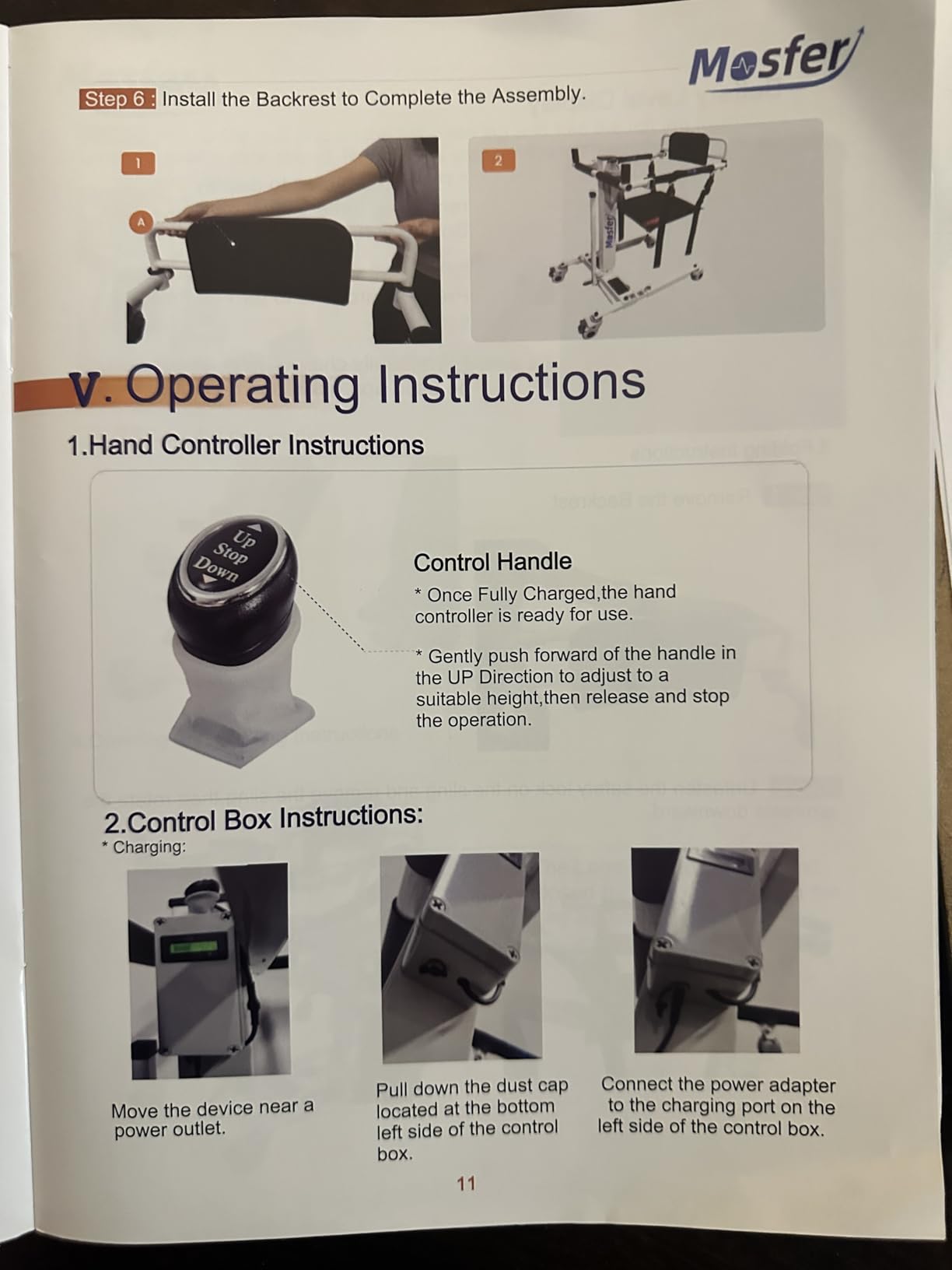 Mosfer

Step 6 : Install the Backrest to Complete the Assembly.

1

A

2

Mosfer

V. Operating Instructions

1.Hand Controller Instructions

Up
Stop
Down

Control Handle

* Once Fully Charged,the hand controller is ready for use.

* Gently push forward of the handle in the UP Direction to adjust to a suitable height,then release and stop the operation.

2.Control Box Instructions:

* Charging:

Move the device near a power outlet.

Pull down the dust cap located at the bottom left side of the control box.

Connect the power adapter to the charging port on the left side of the control box.

11