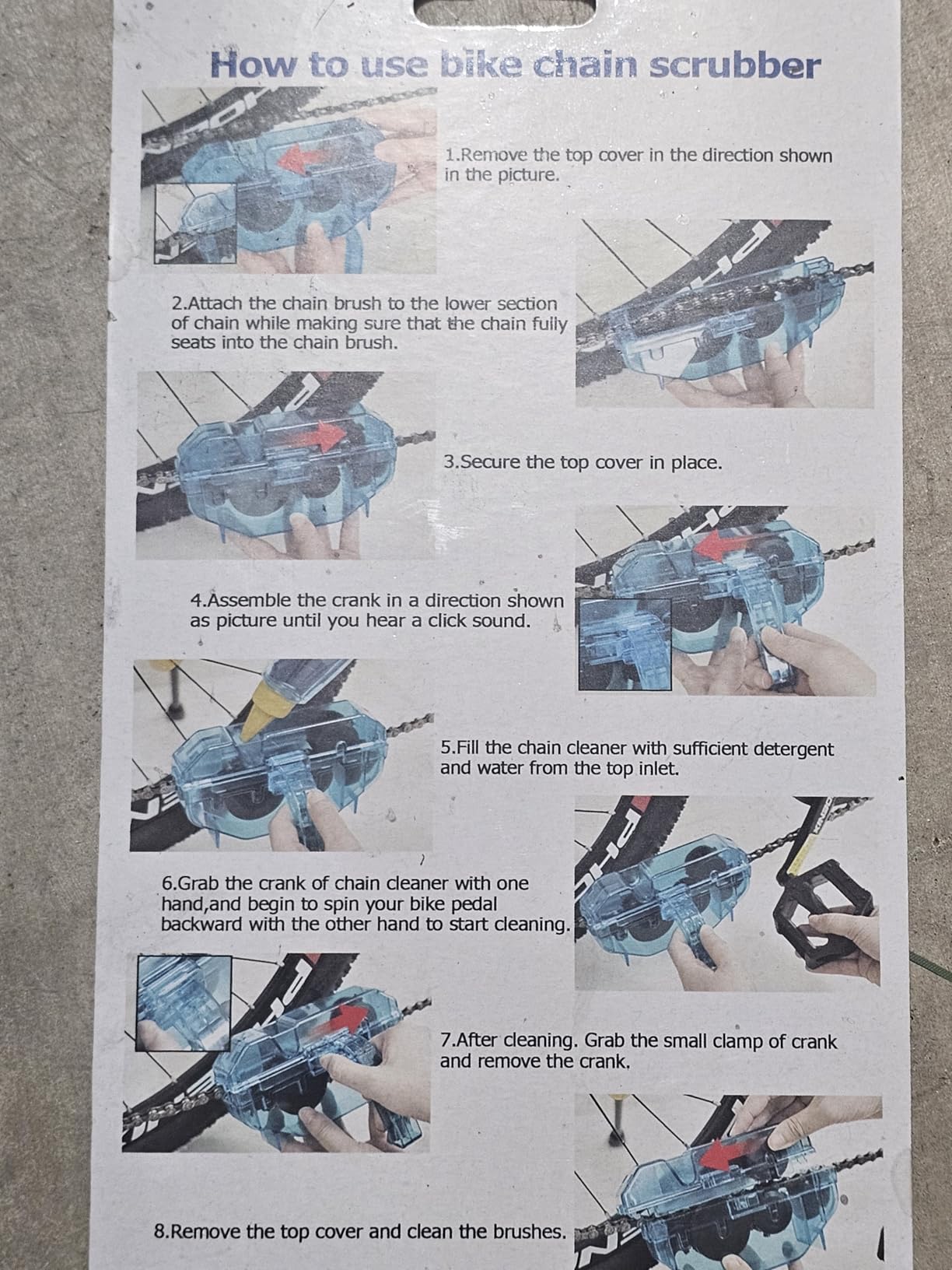 How to use bike chain scrubber

1.Remove the top cover in the direction shown in the picture.

2.Attach the chain brush to the lower section of chain while making sure that the chain fully seats into the chain brush.

3.Secure the top cover in place.

4.Assemble the crank in a direction shown as picture until you hear a click sound.

5.Fill the chain cleaner with sufficient detergent and water from the top inlet.

6.Grab the crank of chain cleaner with one hand,and begin to spin your bike pedal backward with the other hand to start cleaning.

7.After cleaning. Grab the small clamp of crank and remove the crank.

8.Remove the top cover and clean the brushes.