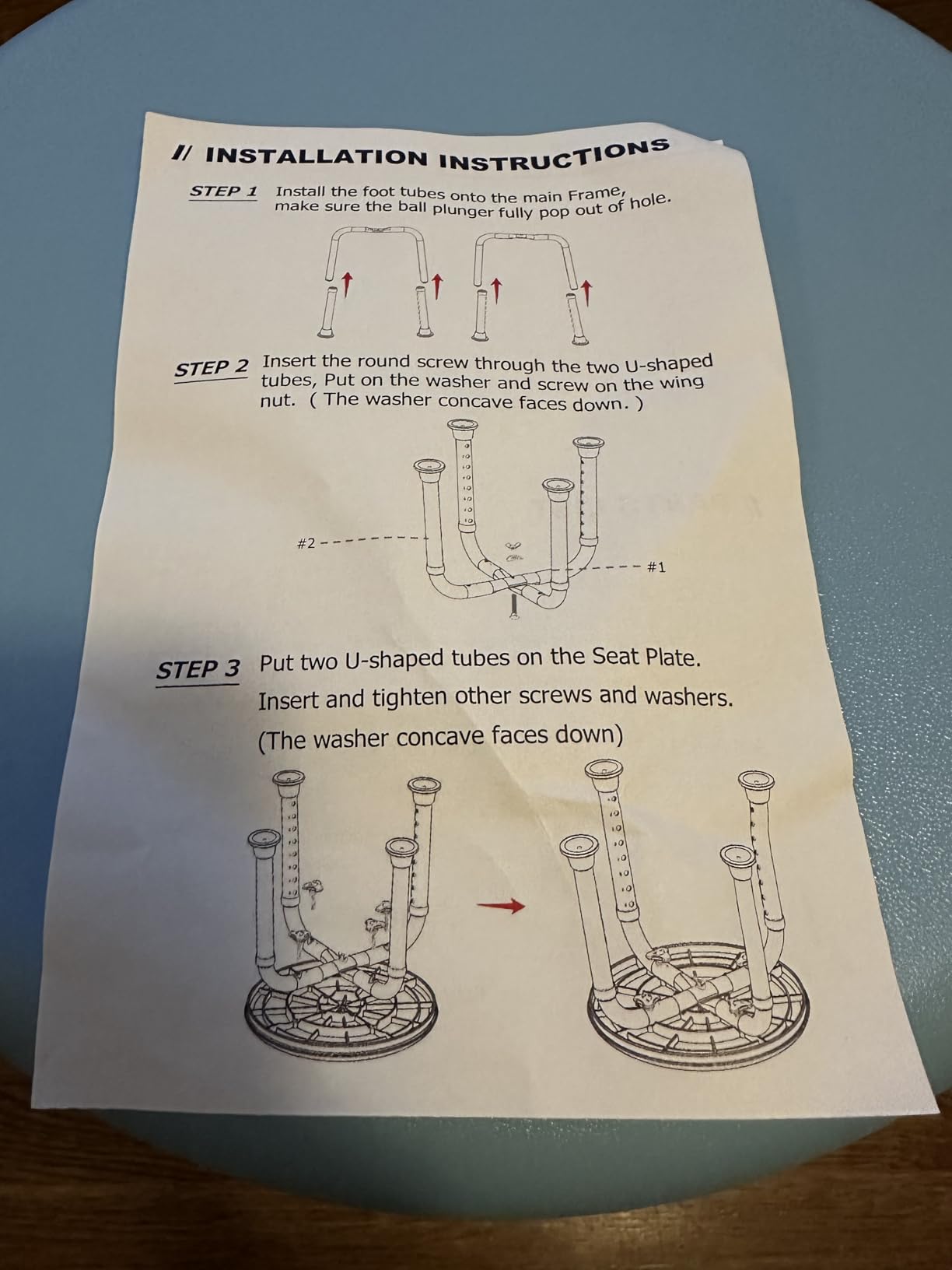 // INSTALLATION INSTRUCTIONS

STEP 1 Install the foot tubes onto the main Frame, make sure the ball plunger fully pop out of hole.

STEP 2 Insert the round screw through the two U-shaped tubes, Put on the washer and screw on the wing nut. ( The washer concave faces down. )

#2

#1

STEP 3 Put two U-shaped tubes on the Seat Plate. Insert and tighten other screws and washers. (The washer concave faces down)